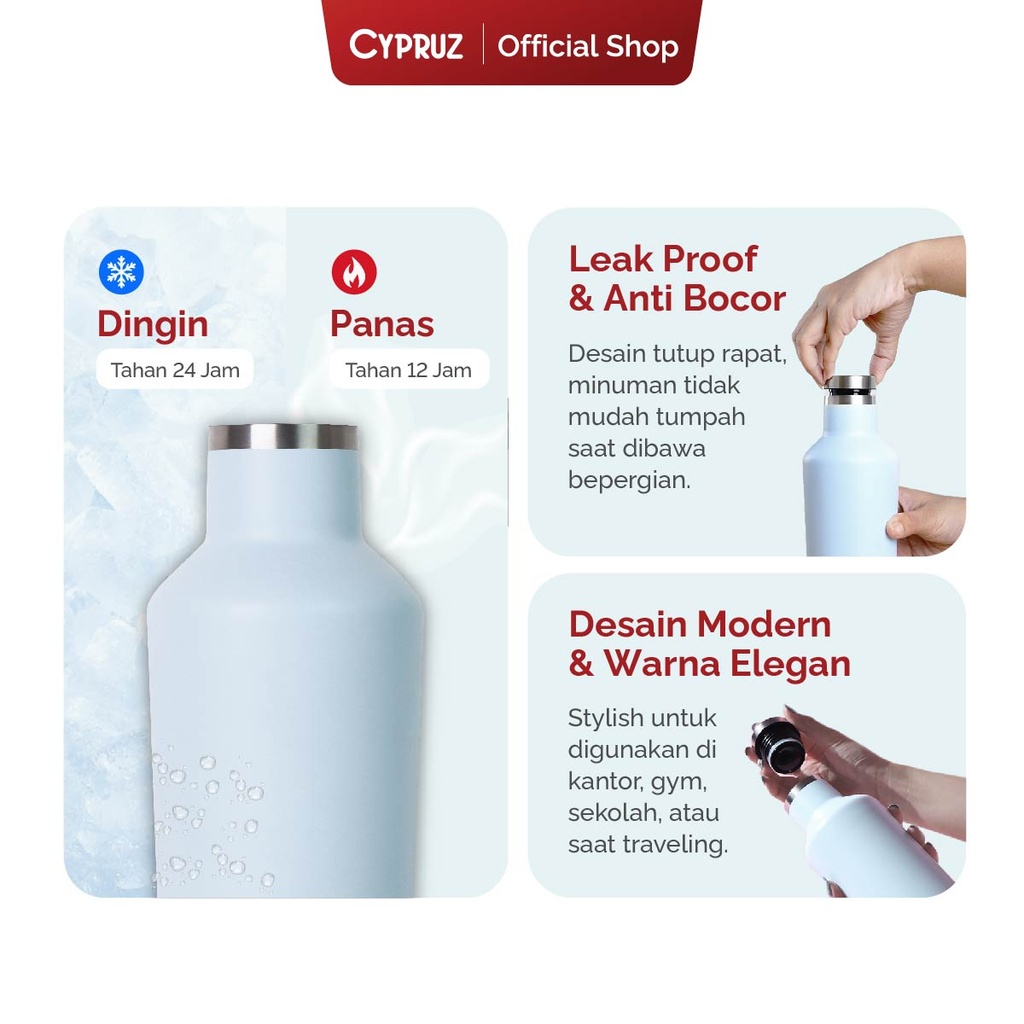 CYPRUZ | Official Shop

Dingin
Tahan 24 Jam

Panas
Tahan 12 Jam

Leak Proof & Anti Bocor

Desain tutup rapat, minuman tidak mudah tumpah saat dibawa bepergian.

Desain Modern & Warna Elegan

Stylish untuk digunakan di kantor, gym, sekolah, atau saat traveling.