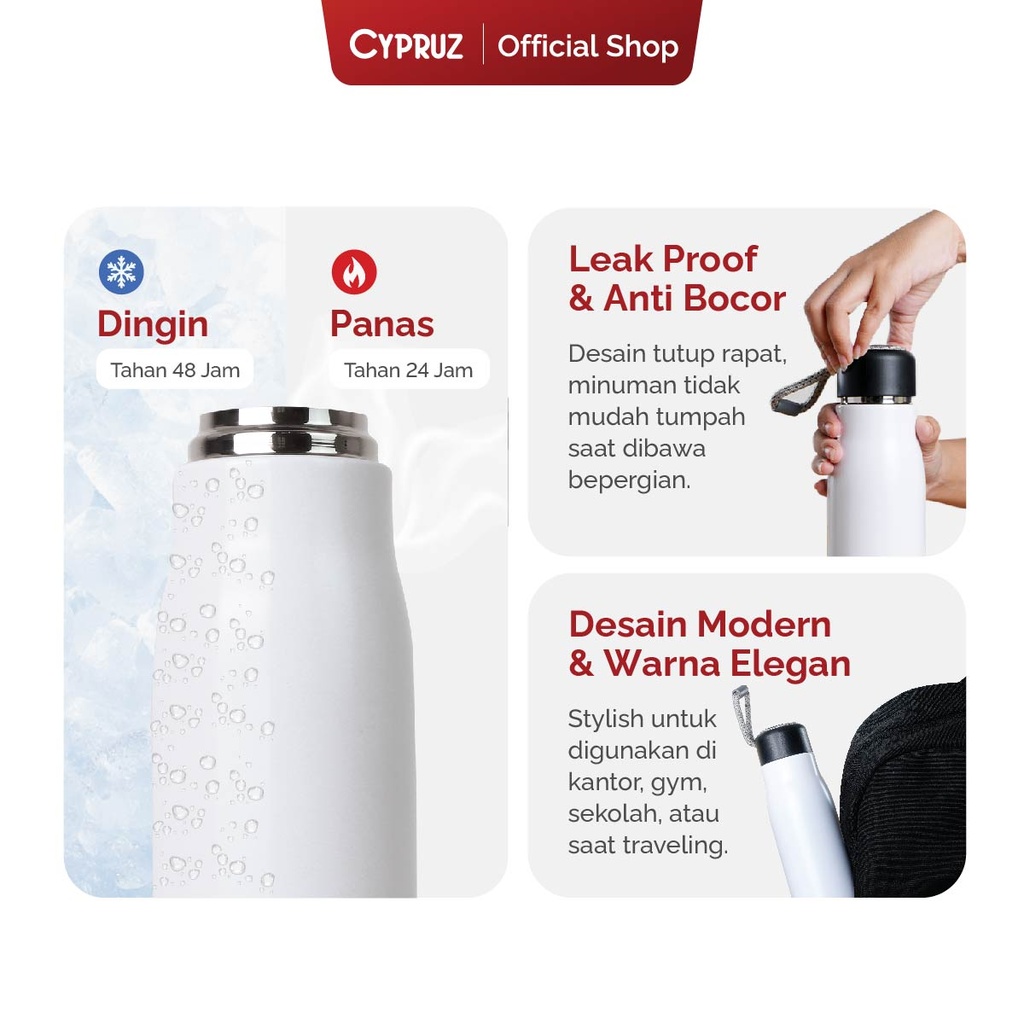 CYPRUZ | Official Shop

Dingin
Tahan 48 Jam

Panas
Tahan 24 Jam

Leak Proof & Anti Bocor

Desain tutup rapat, minuman tidak mudah tumpah saat dibawa bepergian.

Desain Modern & Warna Elegan

Stylish untuk digunakan di kantor, gym, sekolah, atau saat traveling.